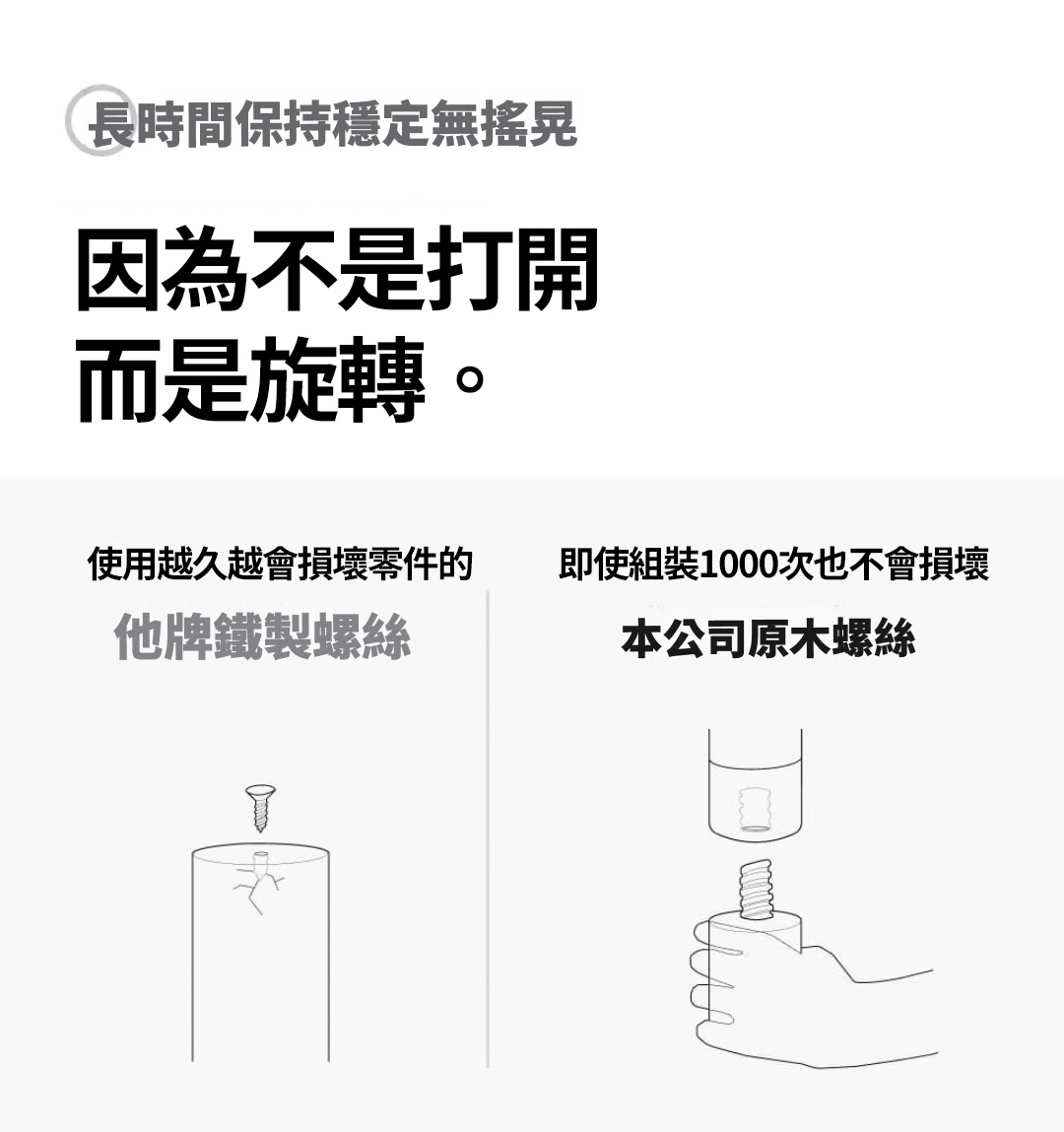 長時間保持穩定無搖晃

因為不是打開
而是旋轉。

使用越久越會損壞零件的

他牌鐵製螺絲

即使組裝1000次也不會損壞

本公司原木螺絲